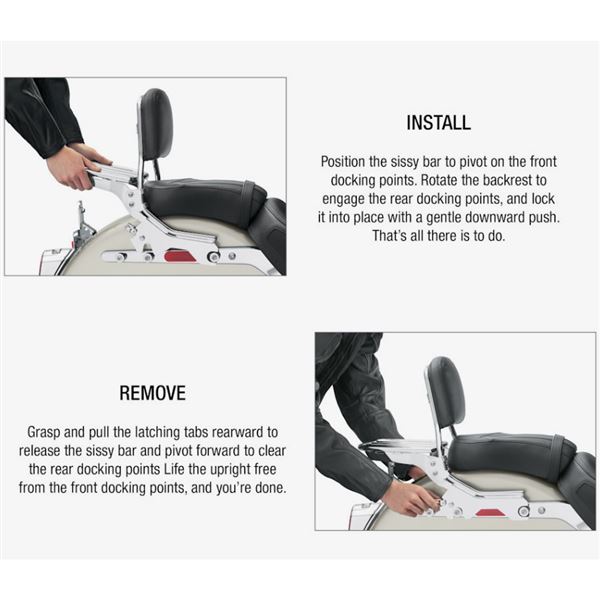 INSTALL

Position the sissy bar to pivot on the front docking points. Rotate the backrest to engage the rear docking points, and lock it into place with a gentle downward push. That's all there is to do.

REMOVE

Grasp and pull the latching tabs rearward to release the sissy bar and pivot forward to clear the rear docking points Life the upright free from the front docking points, and you're done.