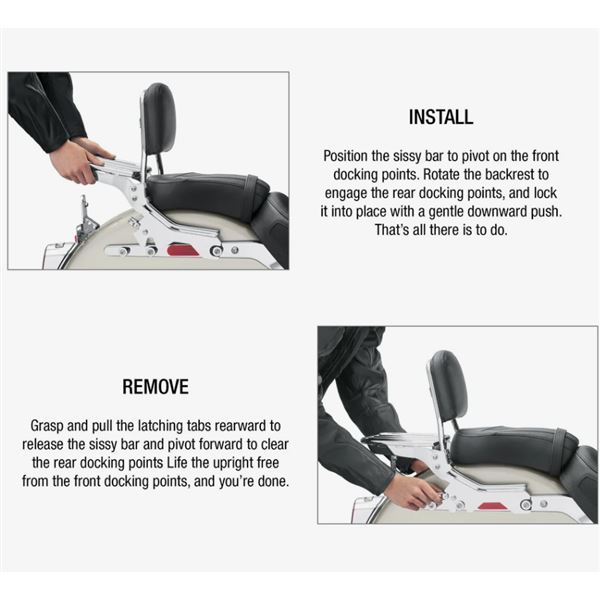 INSTALL

Position the sissy bar to pivot on the front docking points. Rotate the backrest to engage the rear docking points, and lock it into place with a gentle downward push. That's all there is to do.

REMOVE

Grasp and pull the latching tabs rearward to release the sissy bar and pivot forward to clear the rear docking points Life the upright free from the front docking points, and you're done.