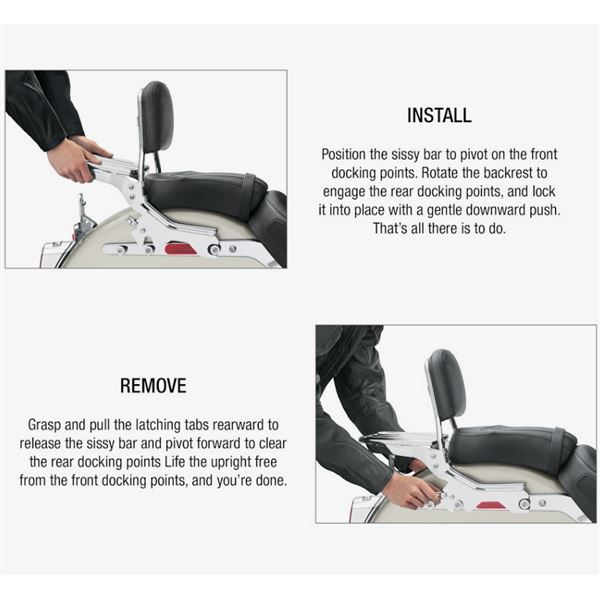 INSTALL

Position the sissy bar to pivot on the front docking points. Rotate the backrest to engage the rear docking points, and lock it into place with a gentle downward push. That's all there is to do.

REMOVE

Grasp and pull the latching tabs rearward to release the sissy bar and pivot forward to clear the rear docking points Life the upright free from the front docking points, and you're done.