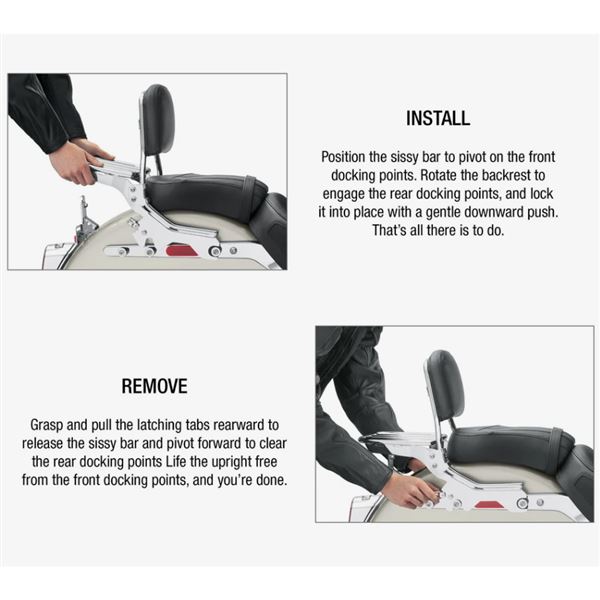 INSTALL

Position the sissy bar to pivot on the front docking points. Rotate the backrest to engage the rear docking points, and lock it into place with a gentle downward push. That's all there is to do.

REMOVE

Grasp and pull the latching tabs rearward to release the sissy bar and pivot forward to clear the rear docking points Life the upright free from the front docking points, and you're done.