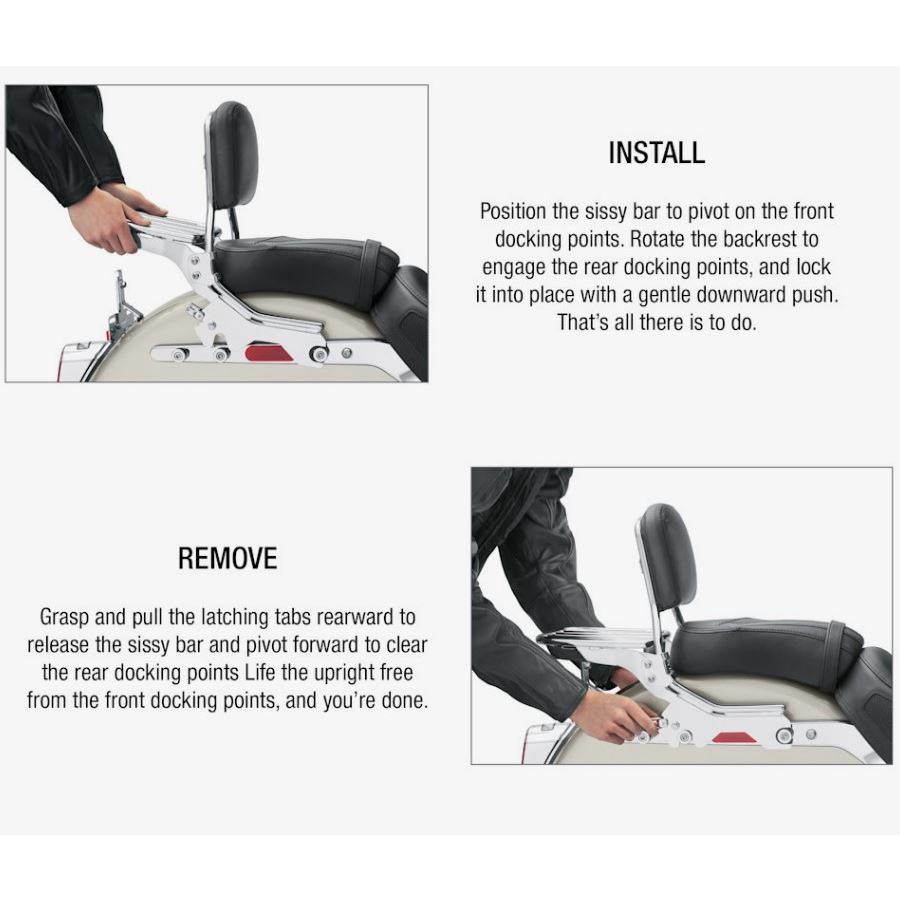 INSTALL

Position the sissy bar to pivot on the front docking points. Rotate the backrest to engage the rear docking points, and lock it into place with a gentle downward push. That's all there is to do.

REMOVE

Grasp and pull the latching tabs rearward to release the sissy bar and pivot forward to clear the rear docking points Life the upright free from the front docking points, and you're done.