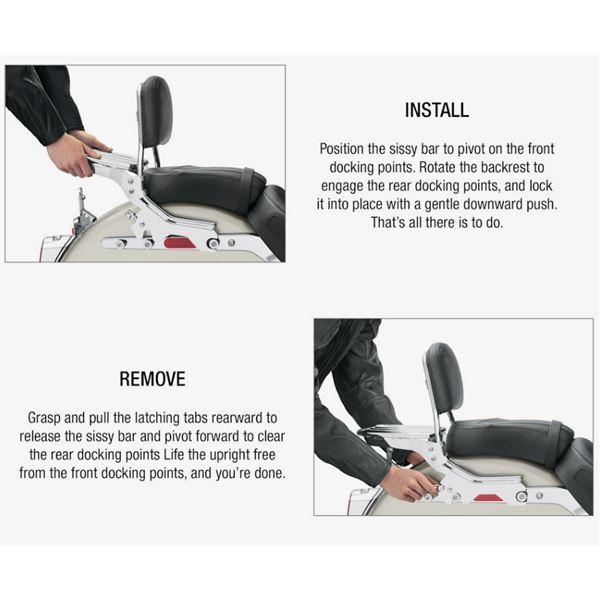 INSTALL

Position the sissy bar to pivot on the front docking points. Rotate the backrest to engage the rear docking points, and lock it into place with a gentle downward push. That's all there is to do.

REMOVE

Grasp and pull the latching tabs rearward to release the sissy bar and pivot forward to clear the rear docking points Life the upright free from the front docking points, and you're done.